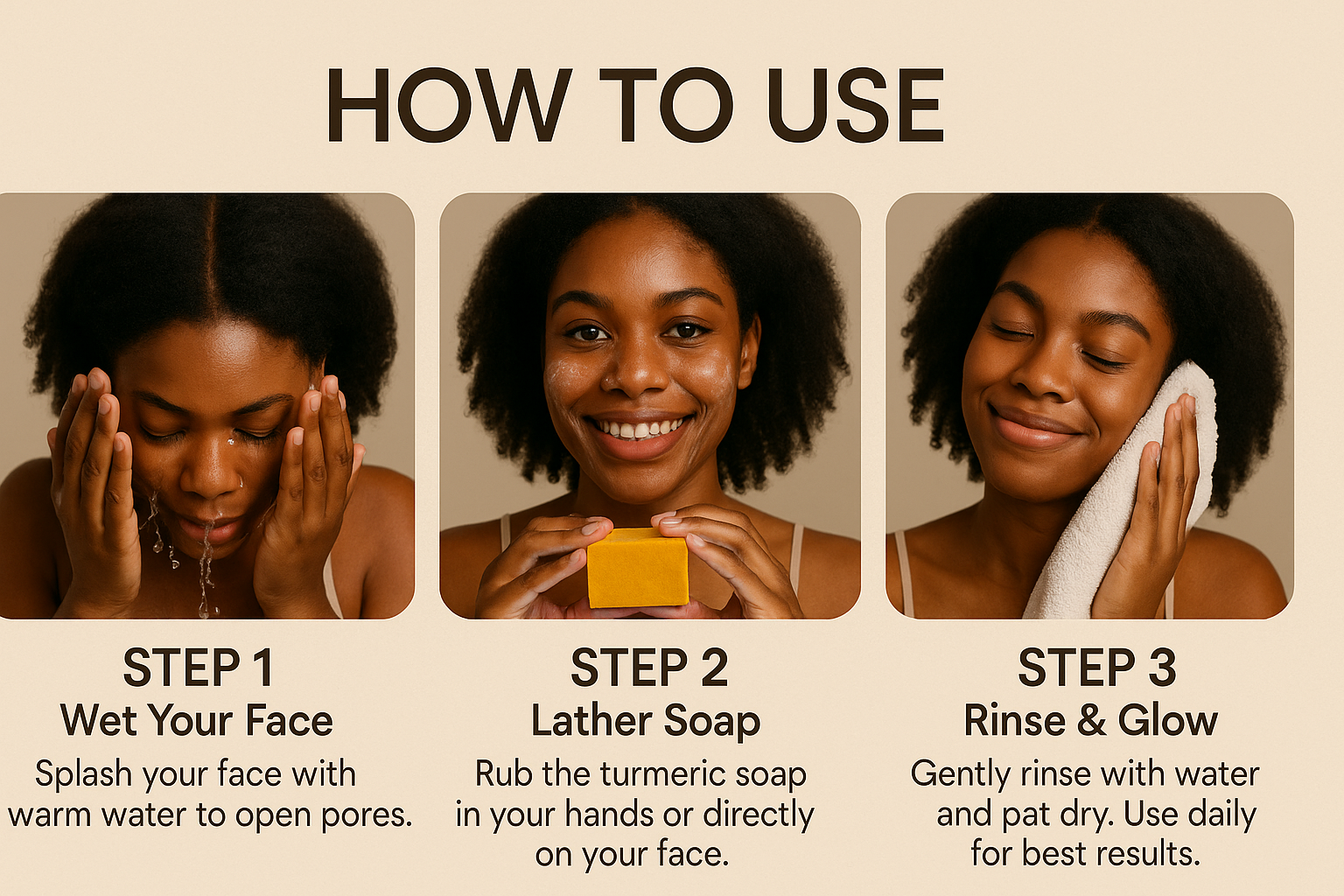 HOW TO USE

STEP 1
Wet Your Face
Splash your face with warm water to open pores.

STEP 2
Lather Soap
Rub the turmeric soap in your hands or directly on your face.

STEP 3
Rinse & Glow
Gently rinse with water and pat dry. Use daily for best results.